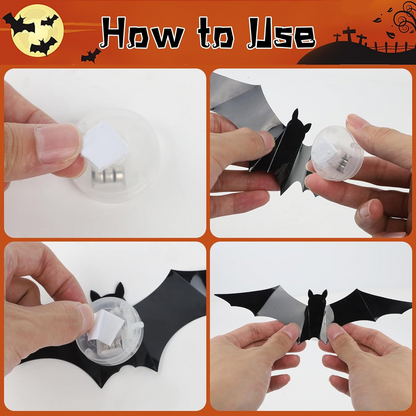 How to Use