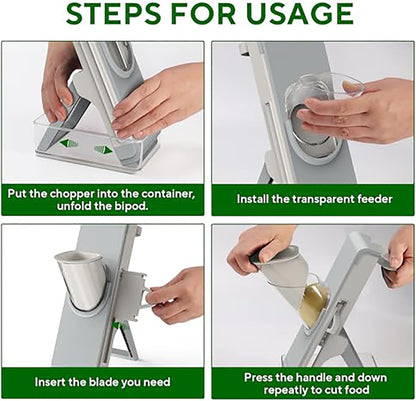 STEPS FOR USAGE

Put the chopper into the container, unfold the bipod.

Install the transparent feeder

Insert the blade you need

Press the handle and down repeatly to cut food