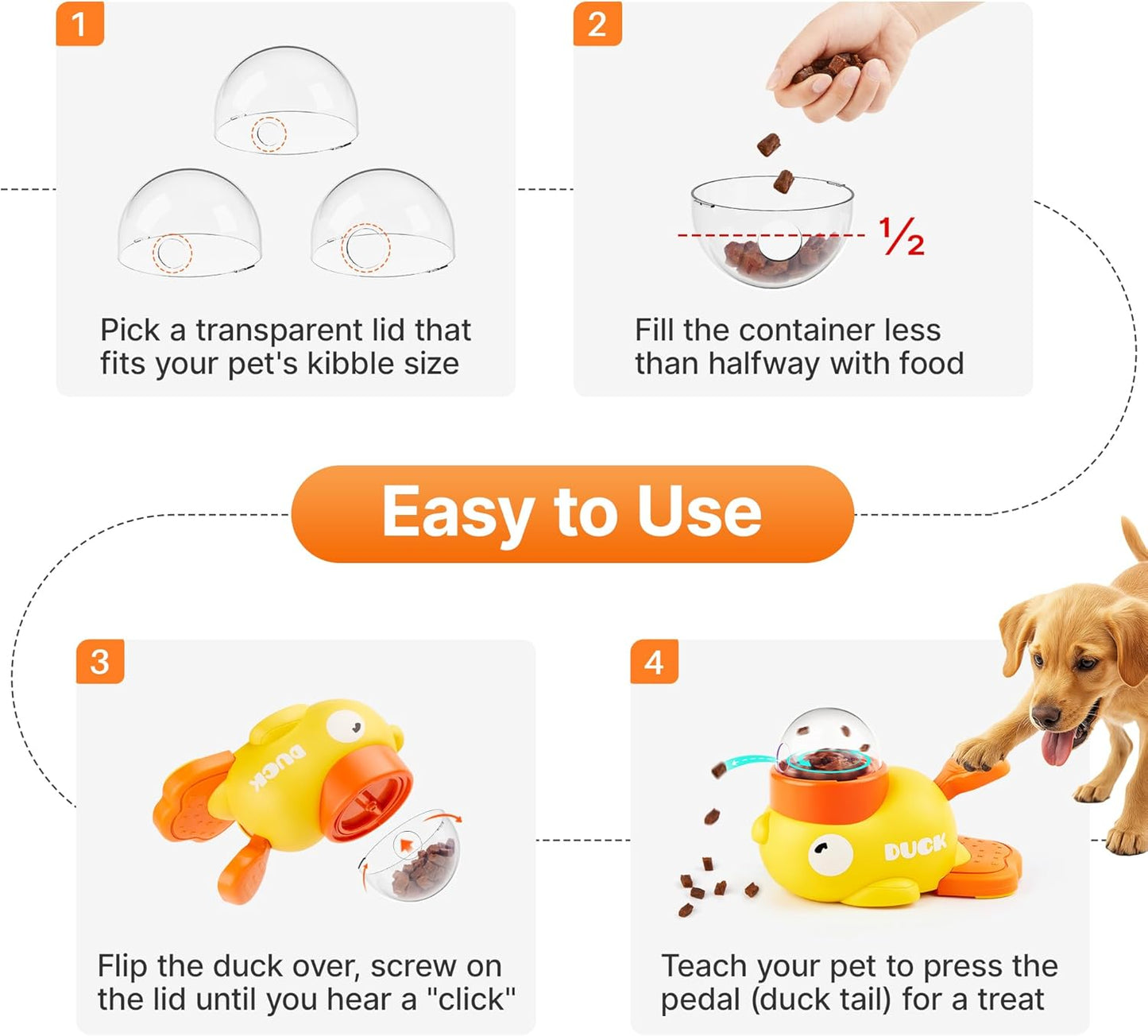 1

Pick a transparent lid that fits your pet's kibble size

2

$\frac{1}{2}$

Fill the container less than halfway with food

Easy to Use

3

DUCK

Flip the duck over, screw on the lid until you hear a "click"

4

DUCK

Teach your pet to press the pedal (duck tail) for a treat