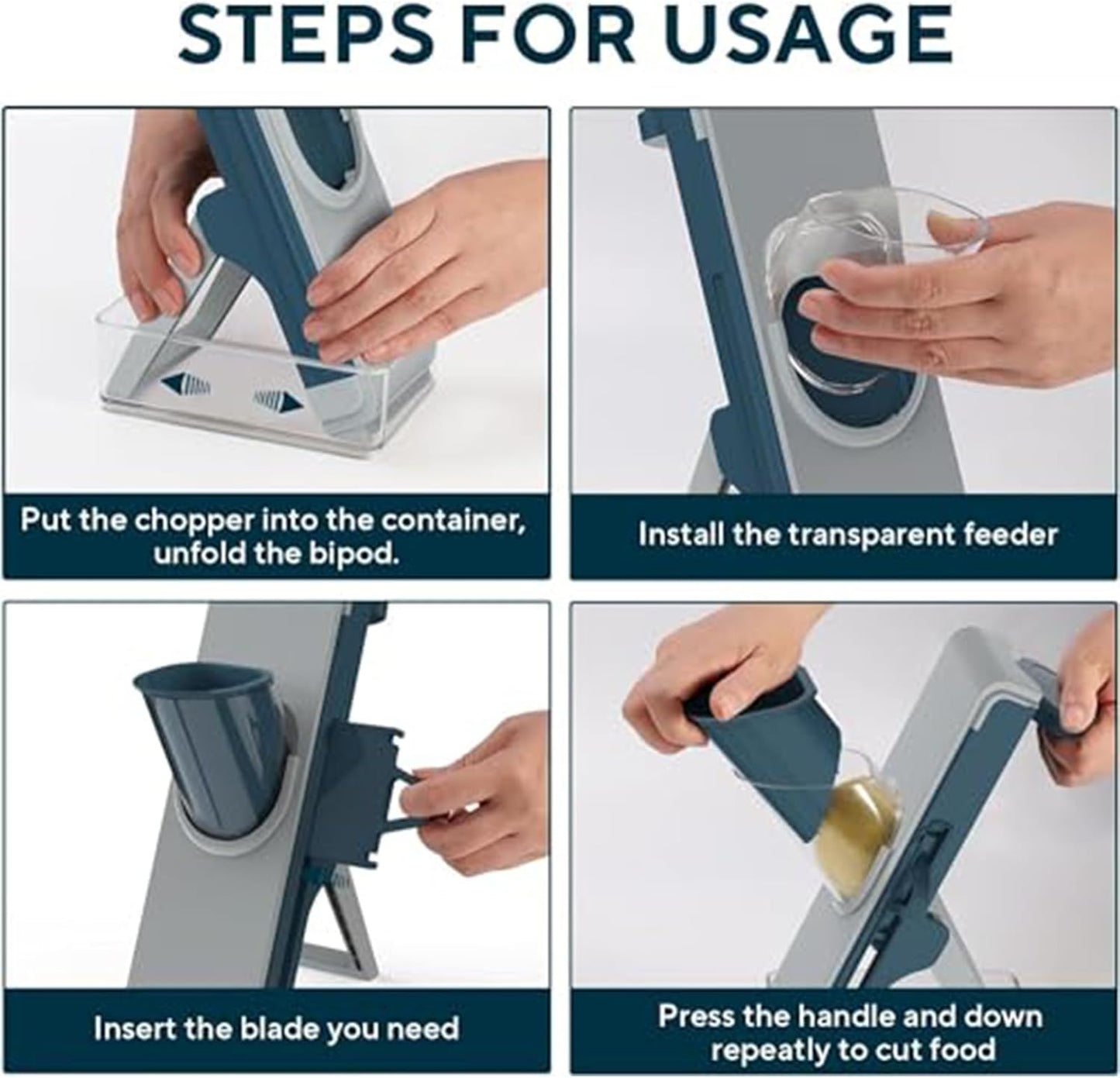 STEPS FOR USAGE

Put the chopper into the container, unfold the bipod.

Install the transparent feeder

Insert the blade you need

Press the handle and down repeatly to cut food